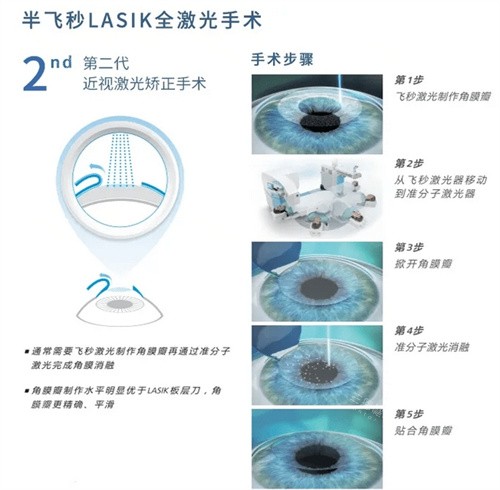 半飞秒LASIK全激光手术

2nd 第二代
近视激光矫正手术

▪ 通常需要飞秒激光制作角膜瓣再通过准分子激光完成角膜消融

▪ 角膜瓣制作水平明显优于LASIK板层刀，角膜瓣更精确、平滑

手术步骤

第1步
飞秒激光制作角膜瓣

第2步
从飞秒激光器移动到准分子激光器

第3步
掀开角膜瓣

第4步
准分子激光消融

第5步
贴合角膜瓣